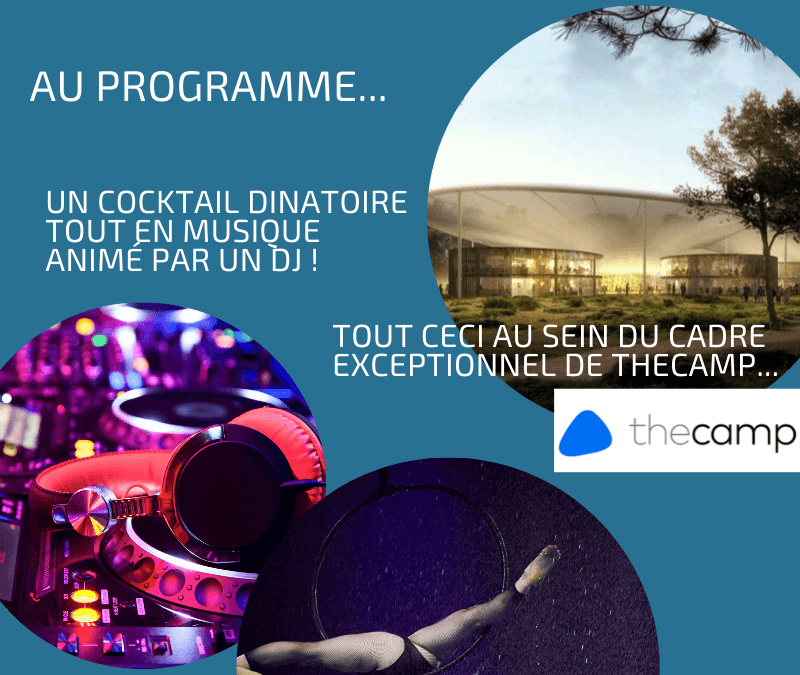 AU PROGRAMME...

UN COCKTAIL DINATOIRE TOUT EN MUSIQUE ANIMÉ PAR UN DJ !

TOUT CECI AU SEIN DU CADRE EXCEPTIONNEL DE THECAMP...

thecamp